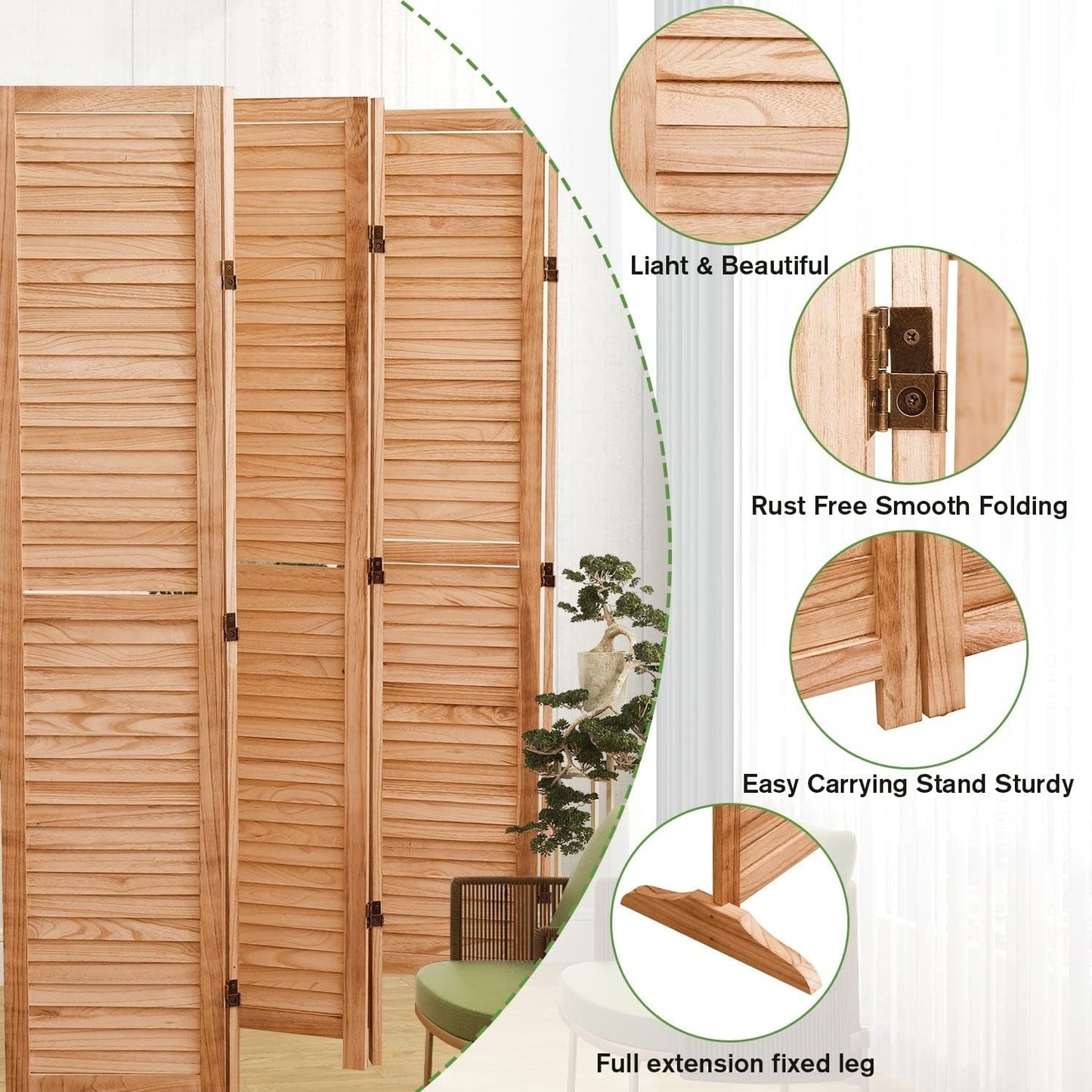 Liaht & Beautiful

Rust Free Smooth Folding

Easy Carrying Stand Sturdy

Full extension fixed leg