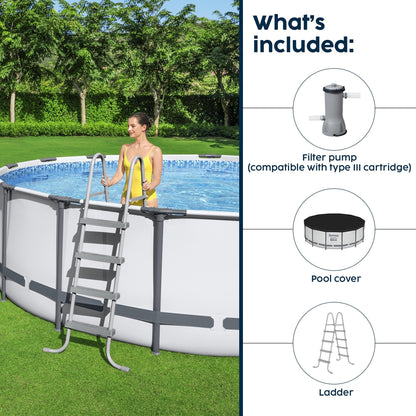 What's included:

Filter pump
(compatible with type III cartridge)

Pool cover

Ladder