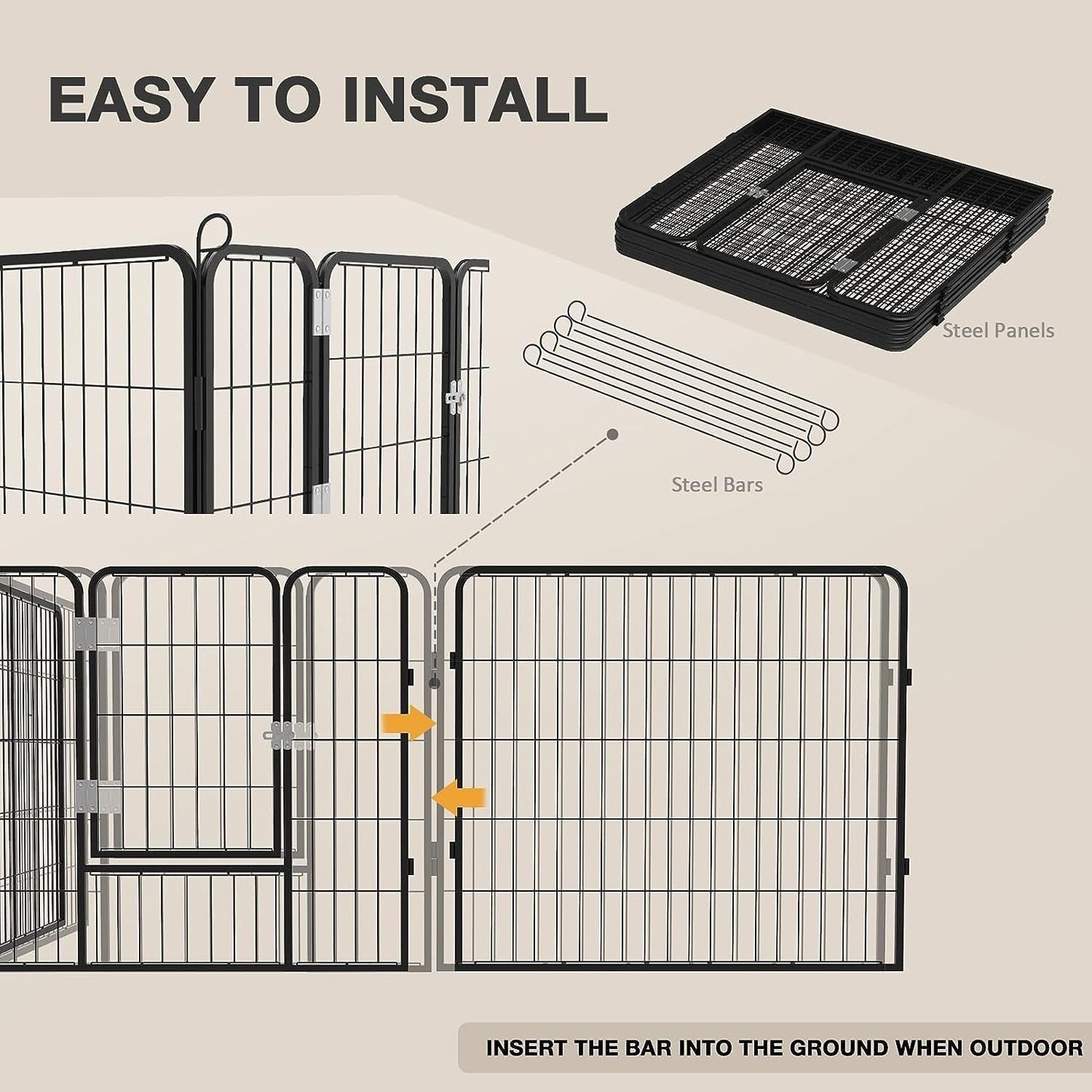 EASY TO INSTALL

Steel Panels

Steel Bars

INSERT THE BAR INTO THE GROUND WHEN OUTDOOR