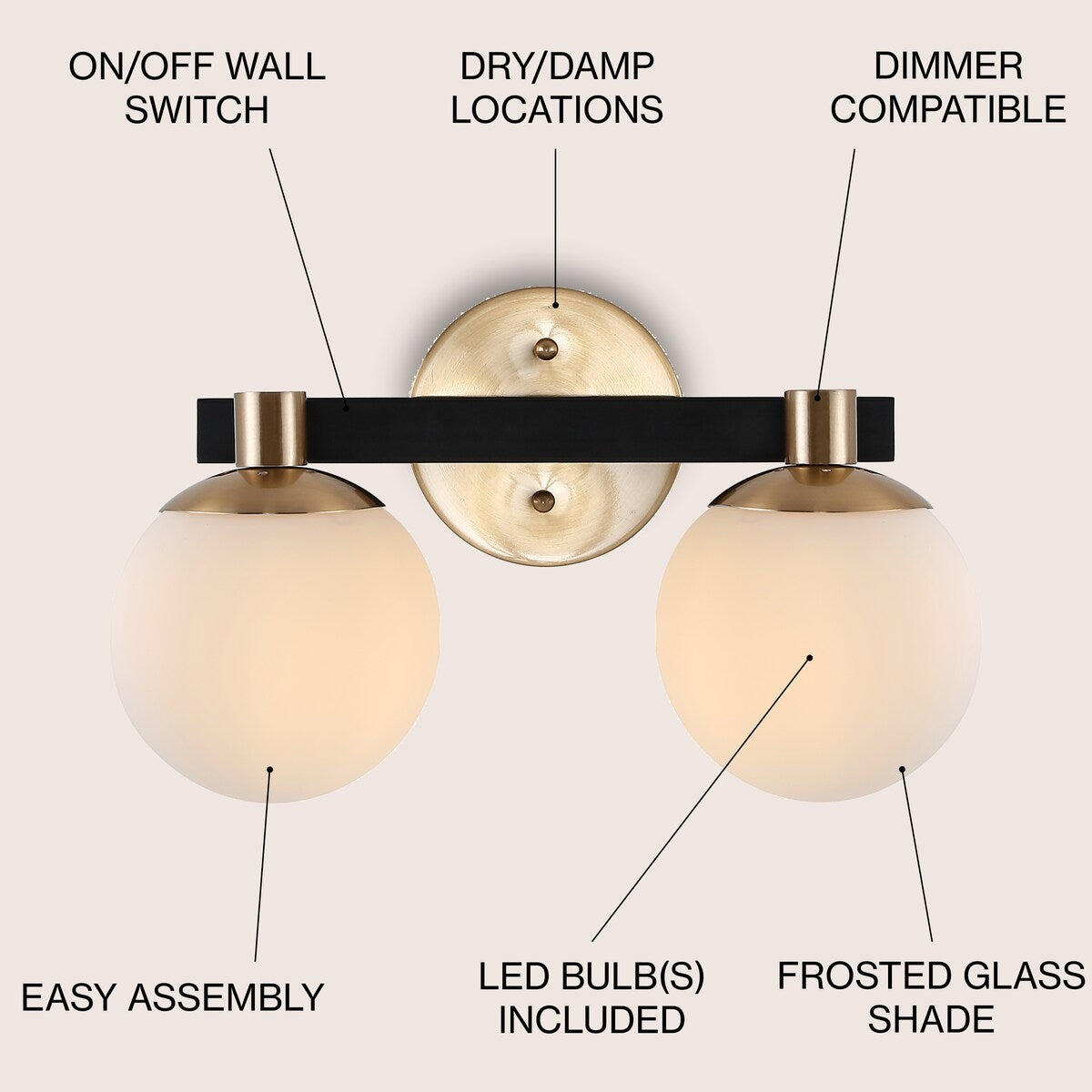 ON/OFF WALL SWITCH

DRY/DAMP LOCATIONS

DIMMER COMPATIBLE

EASY ASSEMBLY

LED BULB(S) INCLUDED

FROSTED GLASS SHADE