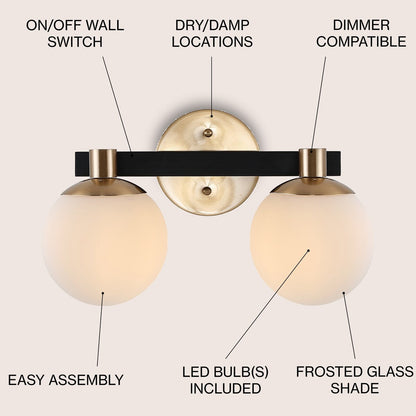 ON/OFF WALL SWITCH

DRY/DAMP LOCATIONS

DIMMER COMPATIBLE

EASY ASSEMBLY

LED BULB(S) INCLUDED

FROSTED GLASS SHADE