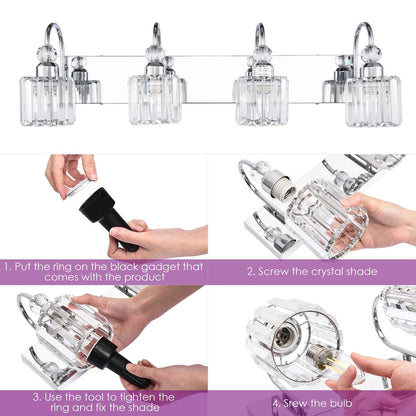 1. Put the ring on the black gadget that comes with the product

2. Screw the crystal shade

3. Use the tool to tighten the ring and fix the shade

4. Srew the bulb