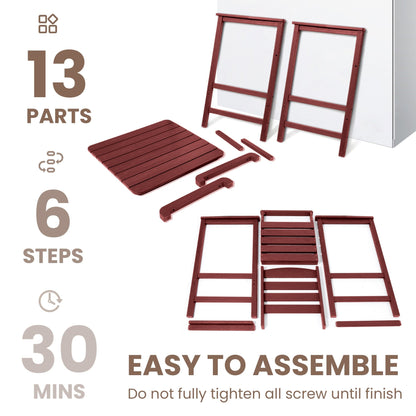 13
PARTS

6
STEPS

30
MINS

EASY TO ASSEMBLE
Do not fully tighten all screw until finish