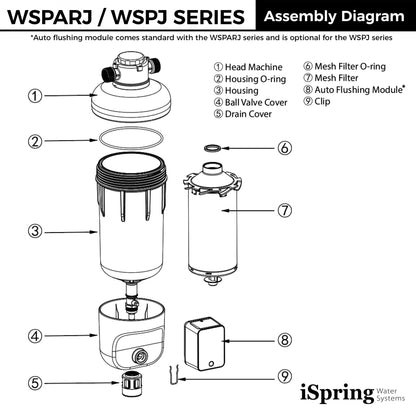 WSPARJ / WSPJ SERIES Assembly Diagram

*Auto flushing module comes standard with the WSPARJ series and is optional for the WSPJ series

① Head Machine
② Housing O-ring
③ Housing
④ Ball Valve Cover
⑤ Drain Cover
⑥ Mesh Filter O-ring
⑦ Mesh Filter
⑧ Auto Flushing Module*
⑨ Clip

①
②
③
④
⑤
⑥
⑦
⑧
⑨

iSpring Water Systems